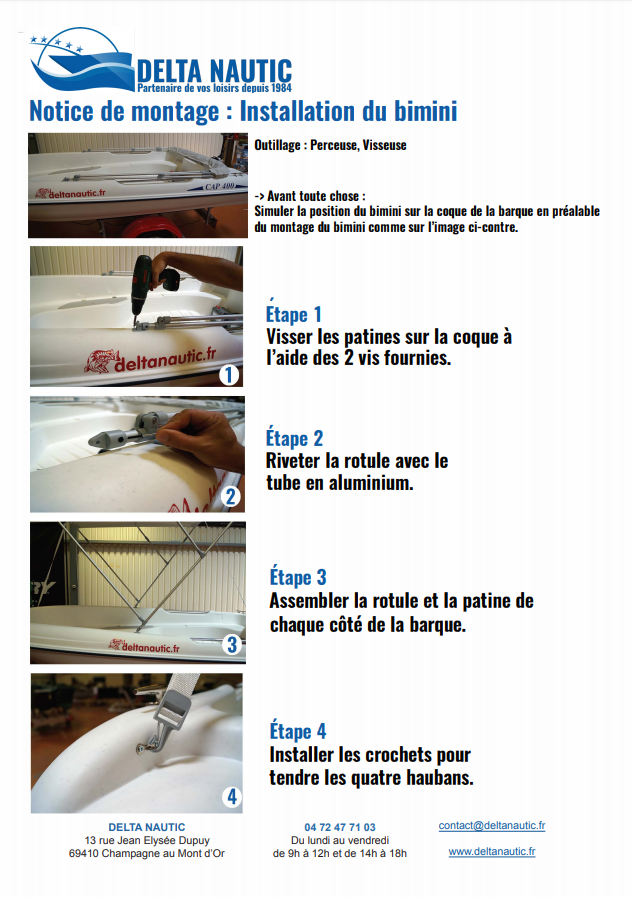 DELTA NAUTIC
Partenaire de vos loisirs depuis 1984

Notice de montage : Installation du bimini

deltanautic.fr
CAP 400

Outillage : Perceuse, Visseuse

-> Avant toute chose :
Simuler la position du bimini sur la coque de la barque en préalable du montage du bimini comme sur l'image ci-contre.

deltanautic.fr
1

Étape 1
Visser les patines sur la coque à l'aide des 2 vis fournies.

2

Étape 2
Riveter la rotule avec le tube en aluminium.

deltanautic.fr
3

Étape 3
Assembler la rotule et la patine de chaque côté de la barque.

4

Étape 4
Installer les crochets pour tendre les quatre haubans.

DELTA NAUTIC
13 rue Jean Elysée Dupuy
69410 Champagne au Mont d'Or

04 72 47 71 03
Du lundi au vendredi
de 9h à 12h et de 14h à 18h

contact@deltanautic.fr

www.deltanautic.fr