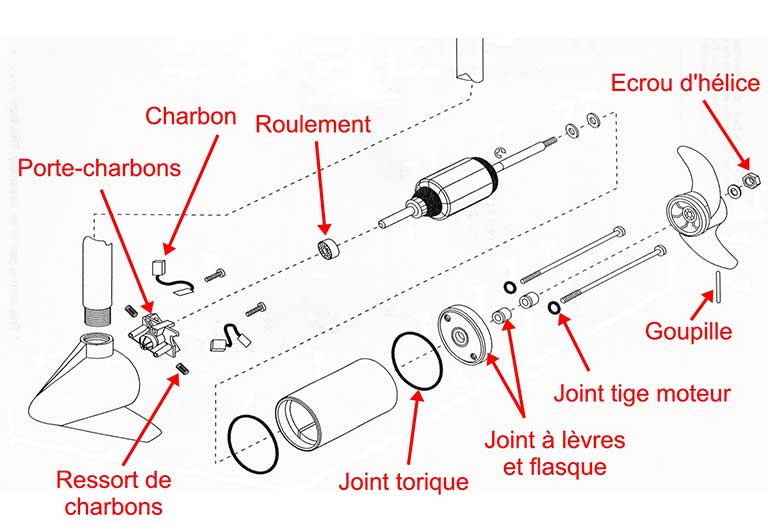 Ecrou d'hélice

Charbon

Roulement

Porte-charbons

Goupille

Joint tige moteur

Joint à lèvres et flasque

Joint torique

Ressort de charbons