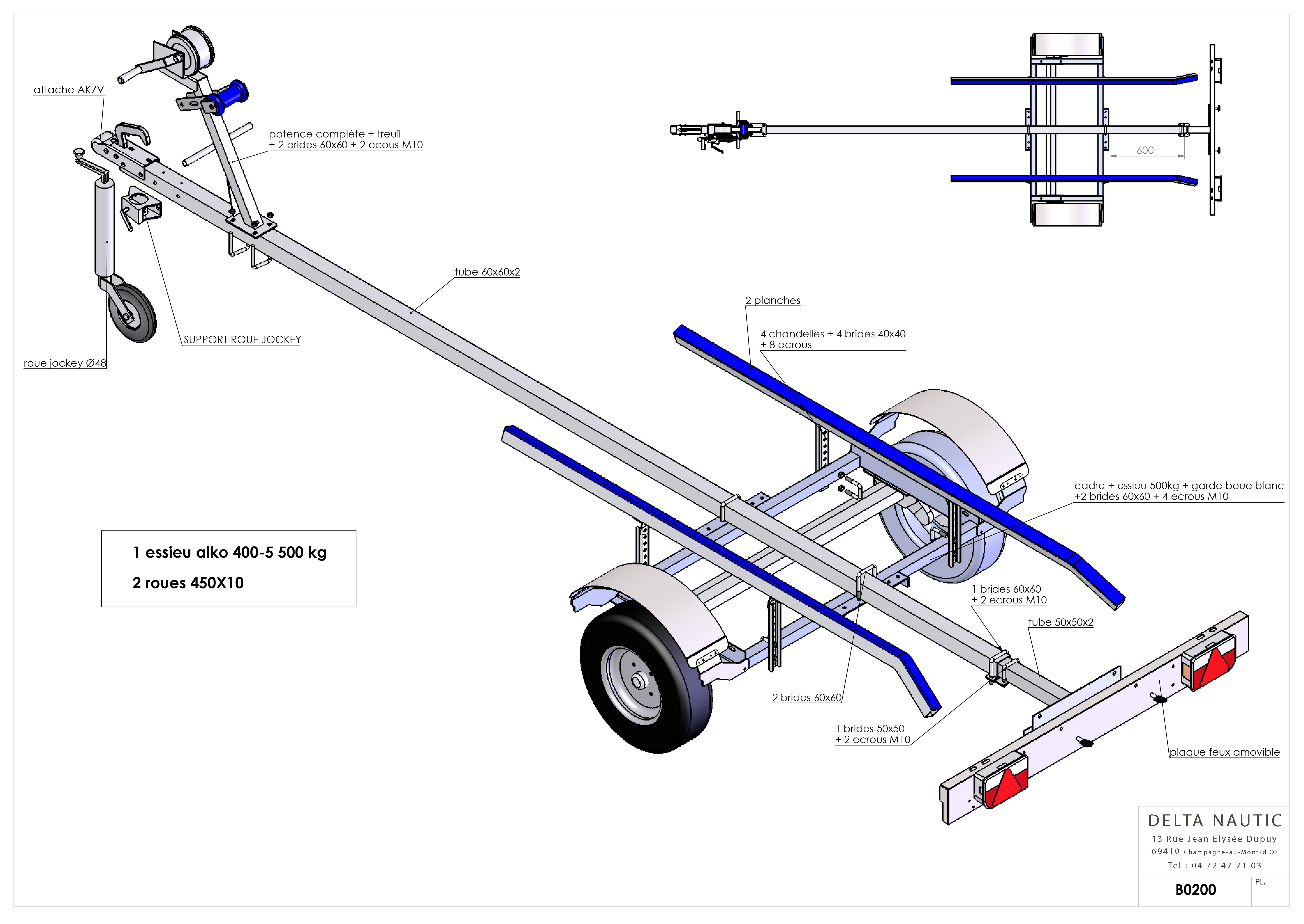 attache AK7V

potence complète + treuil
+ 2 brides 60x60 + 2 ecous M10

600

tube 60x60x2

SUPPORT ROUE JOCKEY

roue jockey Ø48

2 planches

4 chandelles + 4 brides 40x40
+ 8 ecrous

cadre + essieu 500kg + garde boue blanc
+2 brides 60x60 + 4 ecrous M10

1 essieu alko 400-5 500 kg

2 roues 450X10

1 brides 60x60
+ 2 ecrous M10

tube 50x50x2

2 brides 60x60

1 brides 50x50
+ 2 ecrous M10

plaque feux amovible

DELTA NAUTIC
13 Rue Jean Elysée Dupuy
69410 Champagne-au-Mont-d'Or
Tel : 04 72 47 71 03

B0200

PL.