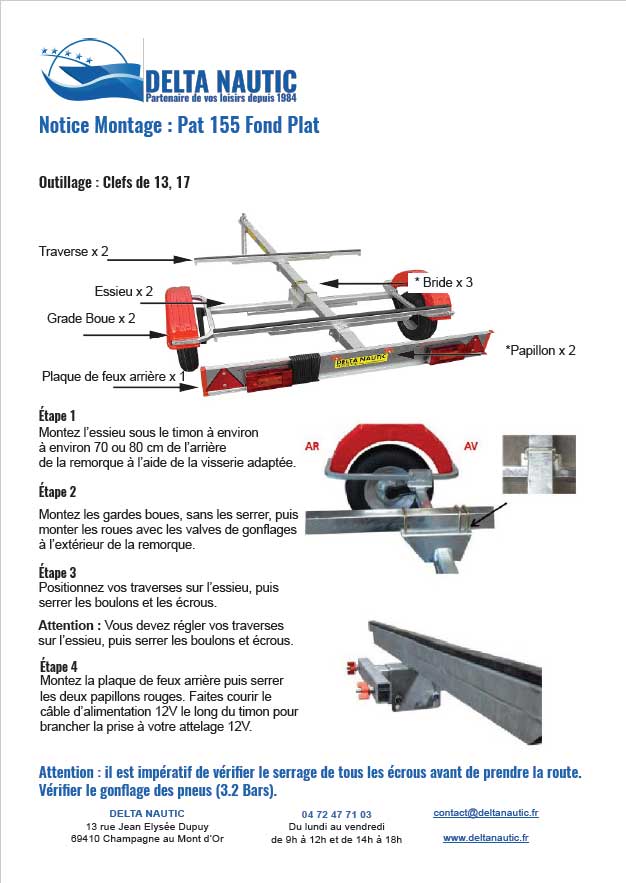 DELTA NAUTIC
Partenaire de vos loisirs depuis 1984

Notice Montage : Pat 155 Fond Plat

Outillage : Clefs de 13, 17

Traverse x 2
Essieu x 2
Grade Boue x 2
Plaque de feux arrière x 1
* Bride x 3
*Papillon x 2
DELTA NAUTIC

Étape 1
Montez l'essieu sous le timon à environ à environ 70 ou 80 cm de l'arrière de la remorque à l'aide de la visserie adaptée.

AR
AV

Étape 2
Montez les gardes boues, sans les serrer, puis monter les roues avec les valves de gonflages à l'extérieur de la remorque.

Étape 3
Positionnez vos traverses sur l'essieu, puis serrer les boulons et les écrous.

Attention : Vous devez régler vos traverses sur l'essieu, puis serrer les boulons et écrous.

Étape 4
Montez la plaque de feux arrière puis serrer les deux papillons rouges. Faites courir le câble d'alimentation 12V le long du timon pour brancher la prise à votre attelage 12V.

Attention : il est impératif de vérifier le serrage de tous les écrous avant de prendre la route. Vérifier le gonflage des pneus (3.2 Bars).

DELTA NAUTIC
13 rue Jean Elysée Dupuy
69410 Champagne au Mont d'Or

04 72 47 71 03
Du lundi au vendredi
de 9h à 12h et de 14h à 18h

contact@deltanautic.fr
www.deltanautic.fr