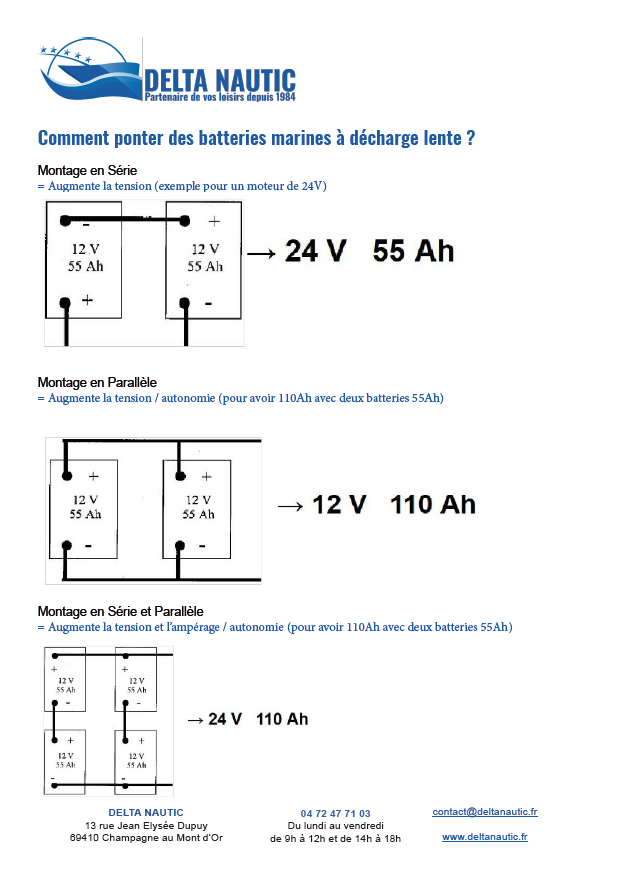 DELTA NAUTIC
Partenaire de vos loisirs depuis 1984

Comment ponter des batteries marines à décharge lente ?

Montage en Série
= Augmente la tension (exemple pour un moteur de 24V)

-
12 V
55 Ah
+

+
12 V
55 Ah
-

→ 24 V 55 Ah

Montage en Parallèle
= Augmente la tension / autonomie (pour avoir 110Ah avec deux batteries 55Ah)

+
12 V
55 Ah
-

+
12 V
55 Ah
-

→ 12 V 110 Ah

Montage en Série et Parallèle
= Augmente la tension et l'ampérage / autonomie (pour avoir 110Ah avec deux batteries 55Ah)

+
12 V
55 Ah
-

+
12 V
55 Ah
-

+
12 V
55 Ah
-

+
12 V
55 Ah
-

→ 24 V 110 Ah

DELTA NAUTIC
13 rue Jean Elysée Dupuy
69410 Champagne au Mont d'Or

04 72 47 71 03
Du lundi au vendredi
de 9h à 12h et de 14h à 18h

contact@deltanautic.fr

www.deltanautic.fr